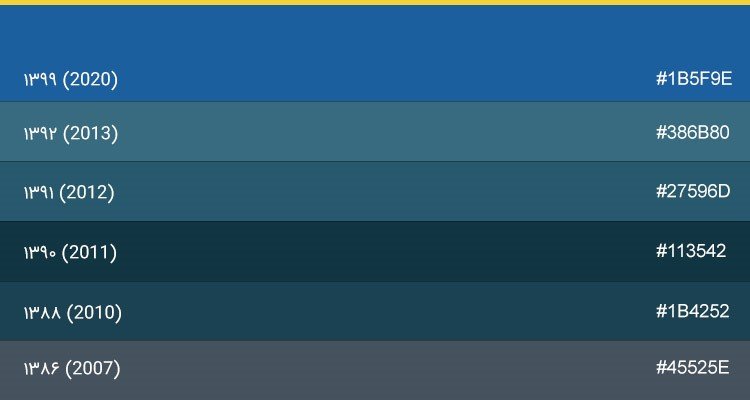 ۱۳۹۹ (2020) #1B5F9E

۱۳۹۲ (2013) #386B80

۱۳۹۱ (2012) #27596D

۱۳۹۰ (2011) #113542

۱۳۸۸ (2010) #1B4252

۱۳۸۶ (2007) #45525E