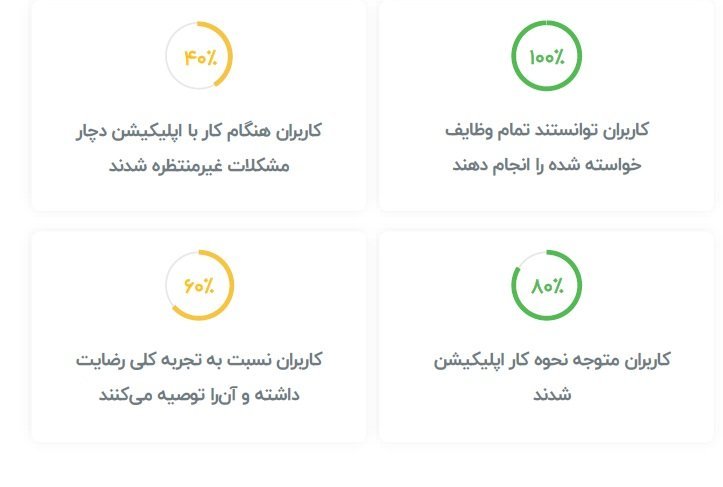 ۱۰۰٪

کاربران توانستند تمام وظایف خواسته شده را انجام دهند

۴۰٪

کاربران هنگام کار با اپلیکیشن دچار مشکلات غیرمنتظره شدند

۸۰٪

کاربران متوجه نحوه کار اپلیکیشن شدند

۶۰٪

کاربران نسبت به تجربه کلی رضایت داشته و آن‌را توصیه می‌کنند